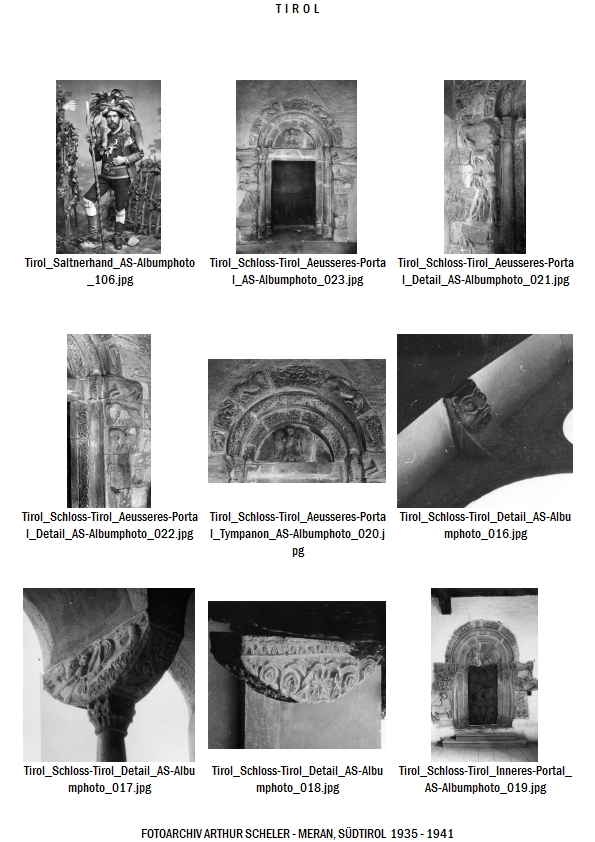 TIROL

Tirol_Saltnerhand_AS-Albumphoto_106.jpg

Tirol_Schloss-Tirol_Aeusseres-Portal_AS-Albumphoto_023.jpg

Tirol_Schloss-Tirol_Aeusseres-Portal_Detail_AS-Albumphoto_021.jpg

Tirol_Schloss-Tirol_Aeusseres-Portal_Detail_AS-Albumphoto_022.jpg

Tirol_Schloss-Tirol_Aeusseres-Portal_Tympanon_AS-Albumphoto_020.jpg

Tirol_Schloss-Tirol_Detail_AS-Albumphoto_016.jpg

Tirol_Schloss-Tirol_Detail_AS-Albumphoto_017.jpg

Tirol_Schloss-Tirol_Detail_AS-Albumphoto_018.jpg

Tirol_Schloss-Tirol_Inneres-Portal_AS-Albumphoto_019.jpg

FOTOARCHIV ARTHUR SCHELER - MERAN, SÜDTIROL 1935 - 1941